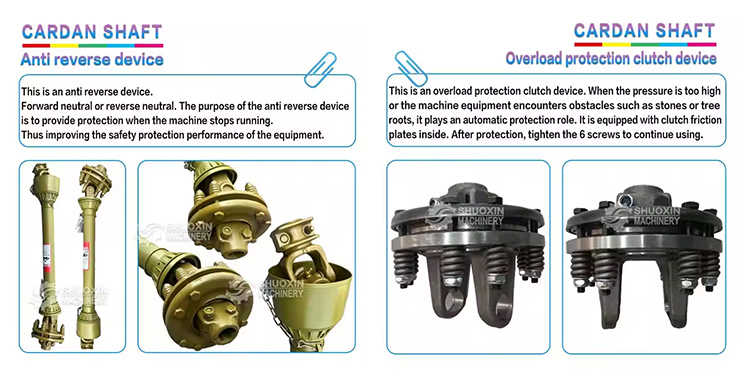 CARDAN SHAFT
Anti reverse device

This is an anti reverse device.
Forward neutral or reverse neutral. The purpose of the anti reverse device is to provide protection when the machine stops running.
Thus improving the safety protection performance of the equipment.

SHUOXIN MACHINERY

SHUOXIN MACHINERY

SHUOXIN MACHINERY

CARDAN SHAFT
Overload protection clutch device

This is an overload protection clutch device. When the pressure is too high or the machine equipment encounters obstacles such as stones or tree roots, it plays an automatic protection role. It is equipped with clutch friction plates inside. After protection, tighten the 6 screws to continue using.

SHUOXIN MACHINERY

SHUOXIN MACHINERY